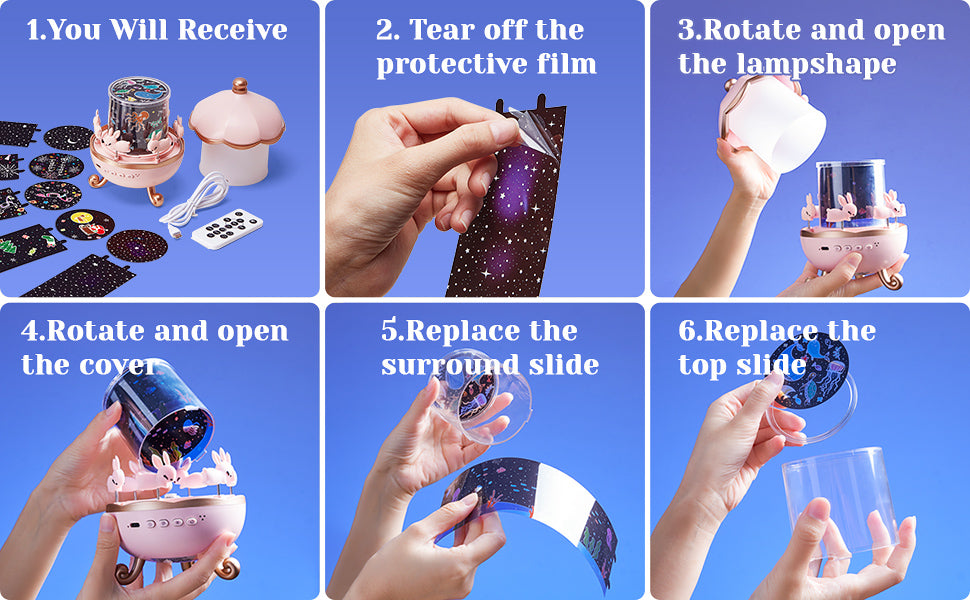 1.You Will Receive

2. Tear off the protective film

3.Rotate and open the lampshape

4.Rotate and open the cover

5.Replace the surround slide

6.Replace the top slide